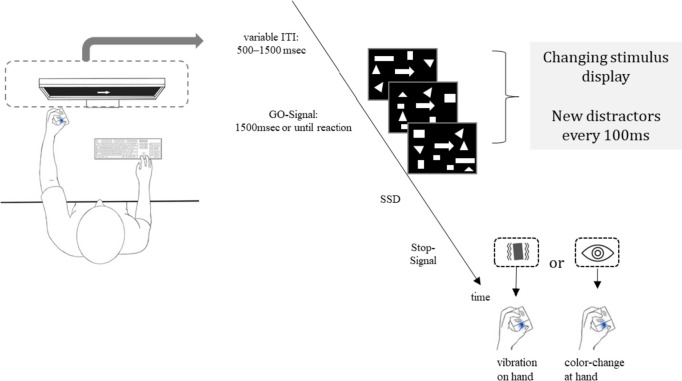 variable ITI:
500–1500 msec

GO-Signal:
1500msec or until reaction

SSD

Stop-Signal

time

Changing stimulus display

New distractors every 100ms

or

vibration on hand

color-change at hand