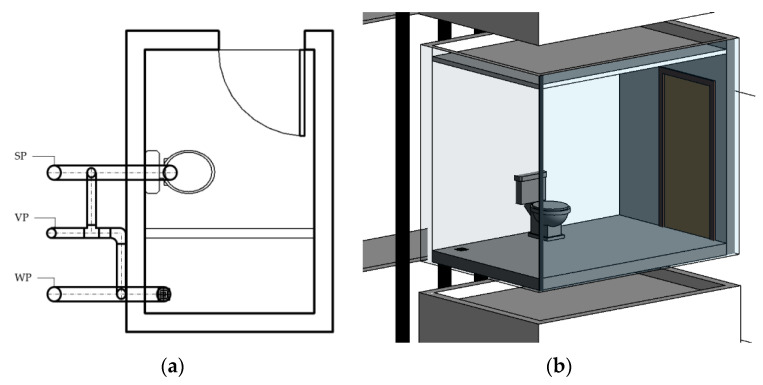 SP

VP

WP

(a)

(b)