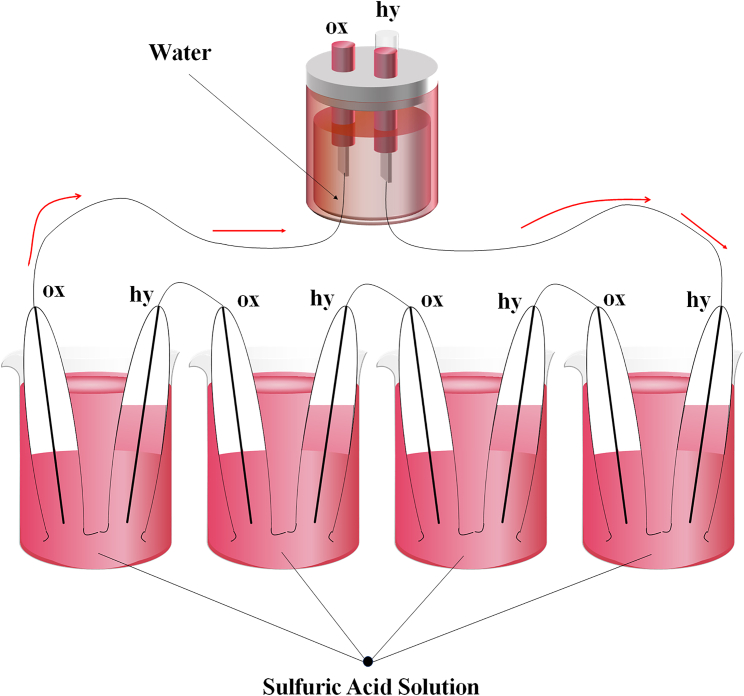 ox
hy
Water

ox
hy
ox
hy
ox
hy
ox
hy

Sulfuric Acid Solution