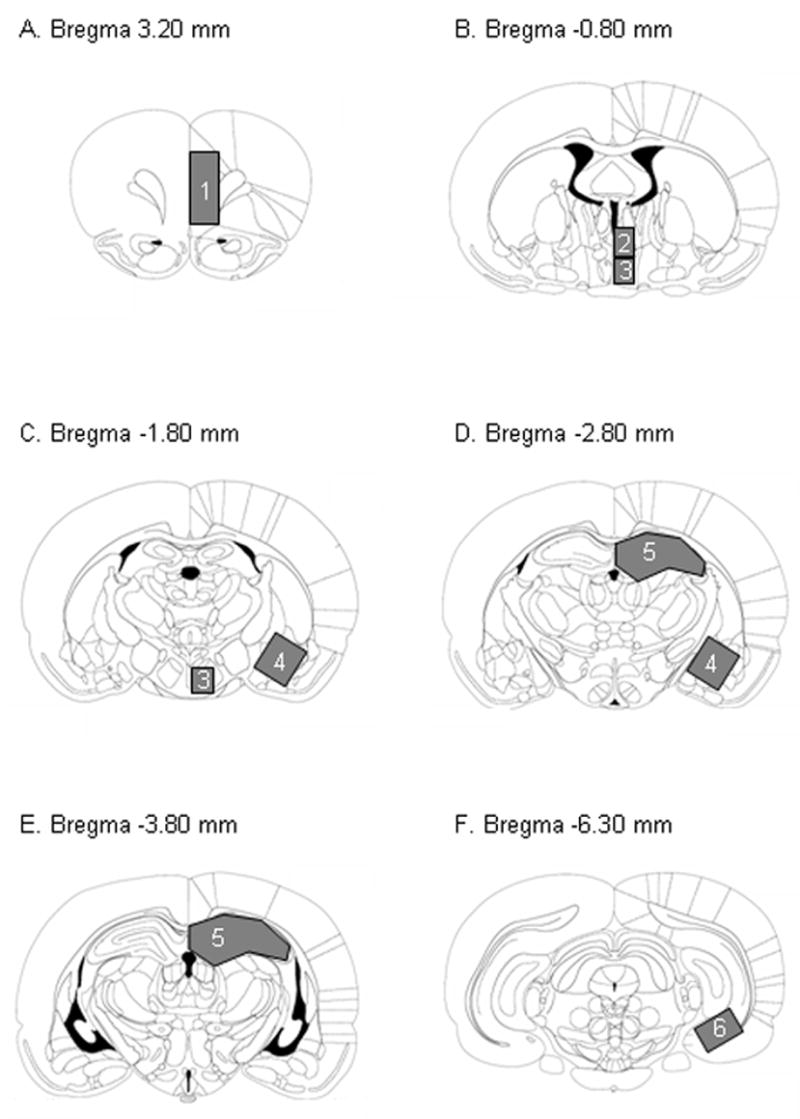 A. Bregma 3.20 mm

1

B. Bregma -0.80 mm

2

3

C. Bregma -1.80 mm

3

4

D. Bregma -2.80 mm

5

4

E. Bregma -3.80 mm

5

F. Bregma -6.30 mm

6