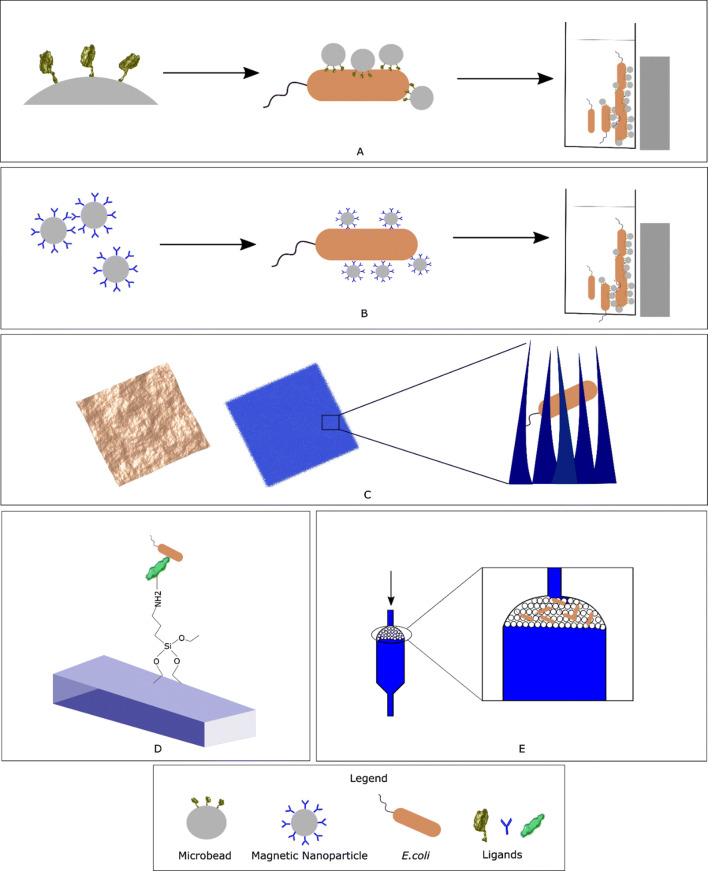 A

B

C

NH2
Si
O
O
O

D

E

Legend

Microbead

Magnetic Nanoparticle

E.coli

Ligands