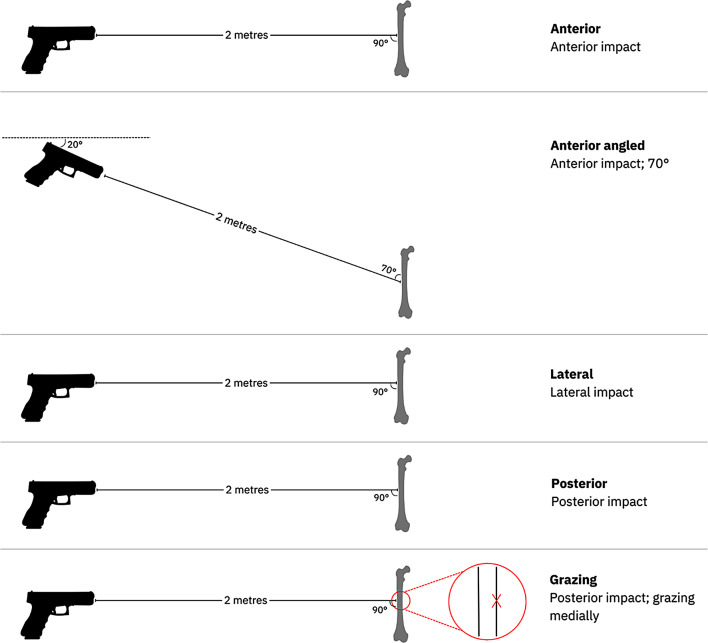 2 metres
90°
**Anterior**
Anterior impact

20°
2 metres
70°
**Anterior angled**
Anterior impact; 70°

2 metres
90°
**Lateral**
Lateral impact

2 metres
90°
**Posterior**
Posterior impact

2 metres
90°
**Grazing**
Posterior impact; grazing medially