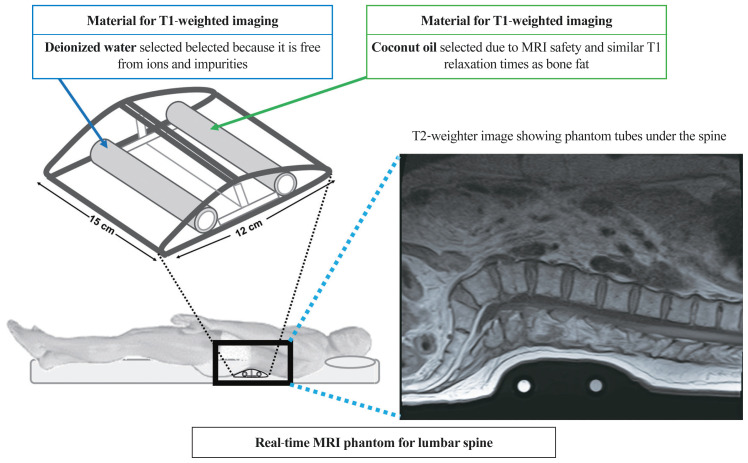 Material for T1-weighted imaging

Deionized water selected belected because it is free from ions and impurities

Material for T1-weighted imaging

Coconut oil selected due to MRI safety and similar T1 relaxation times as bone fat

T2-weighter image showing phantom tubes under the spine

15 cm

12 cm

Real-time MRI phantom for lumbar spine