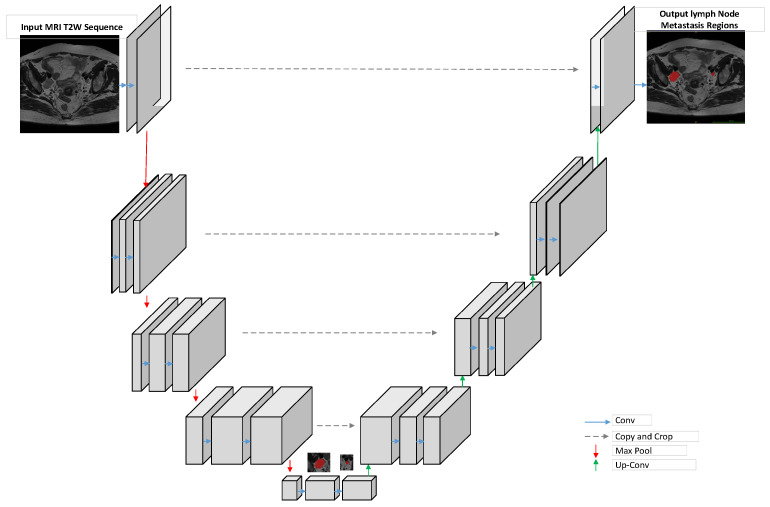 Input MRI T2W Sequence

Output lymph Node Metastasis Regions

Conv

Copy and Crop

Max Pool

Up-Conv