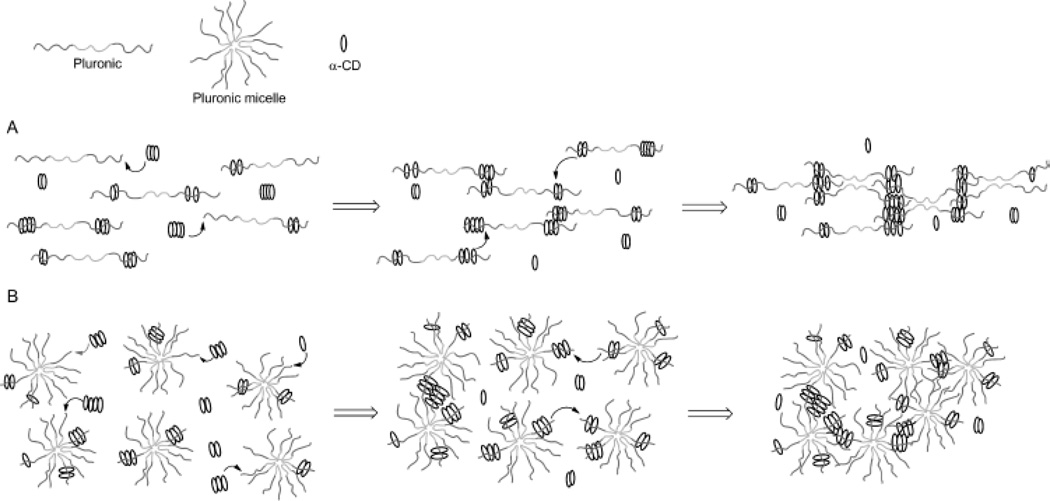 Pluronic

Pluronic micelle

α-CD

A

B