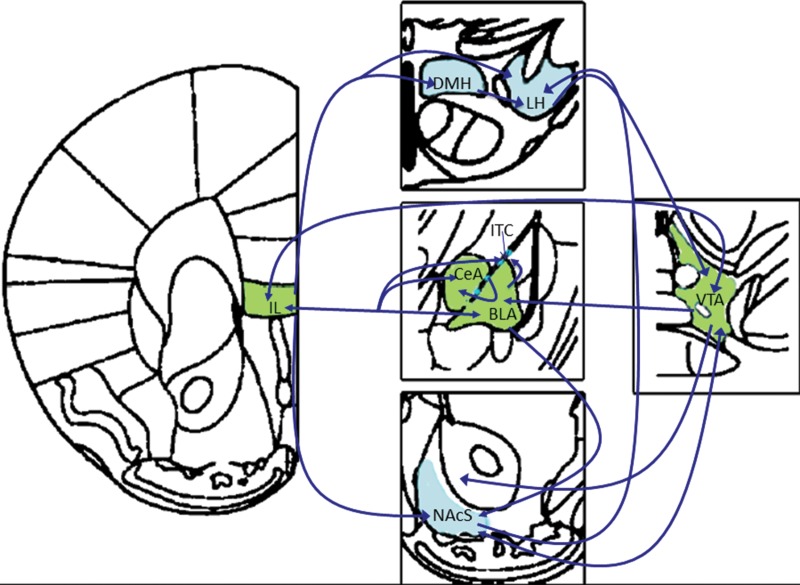 DMH
LH
ITC
CeA
BLA
IL
VTA
NAcS