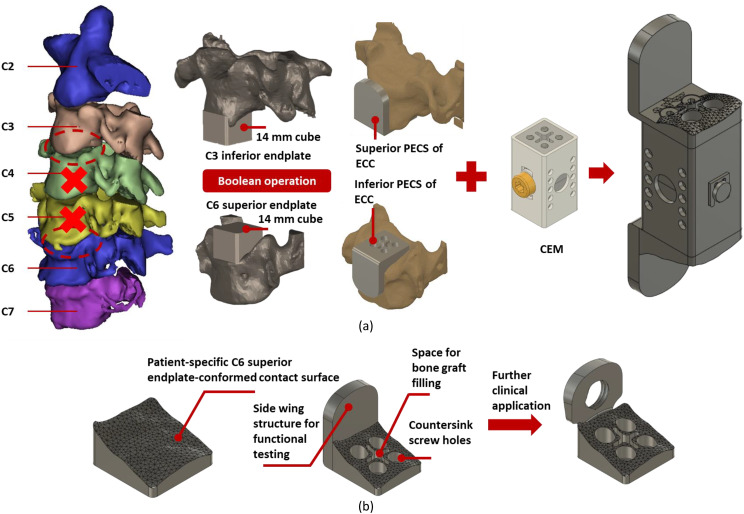 C2
C3
C4
C5
C6
C7

14 mm cube
C3 inferior endplate
Boolean operation
C6 superior endplate
14 mm cube

Superior PECS of ECC
Inferior PECS of ECC

CEM

(a)

Patient-specific C6 superior endplate-conformed contact surface

Side wing structure for functional testing

Space for bone graft filling

Countersink screw holes

Further clinical application

(b)