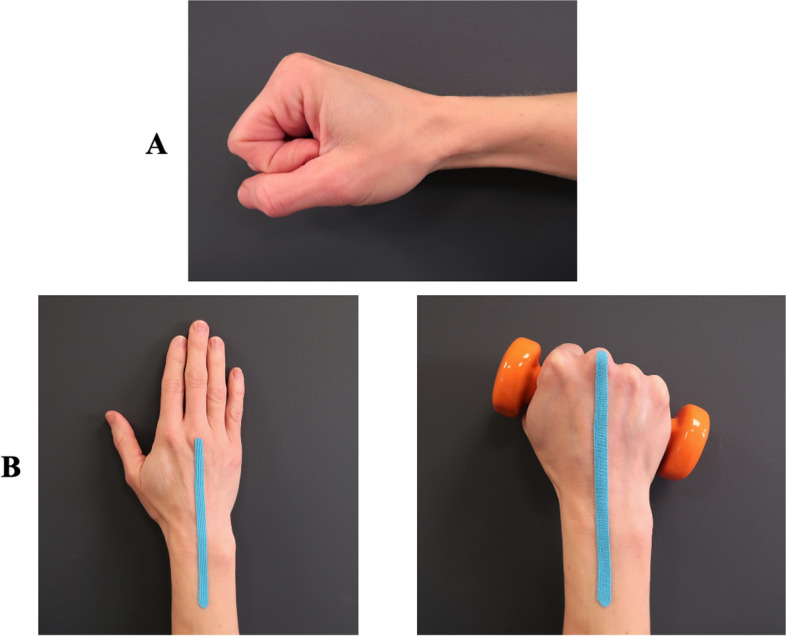 A

B