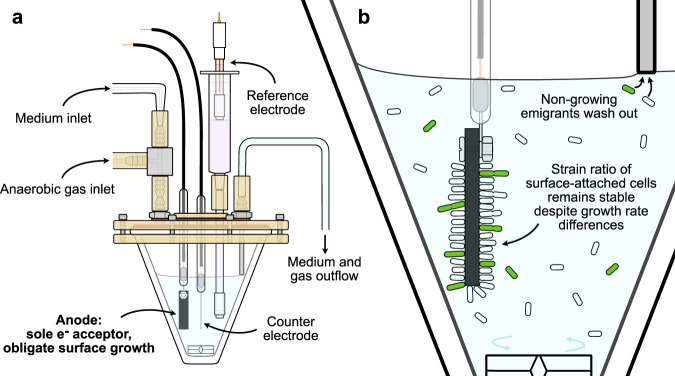 a

Medium inlet

Anaerobic gas inlet

Reference electrode

Medium and gas outflow

Anode: sole e⁻ acceptor, obligate surface growth

Counter electrode

b

Non-growing emigrants wash out

Strain ratio of surface-attached cells remains stable despite growth rate differences