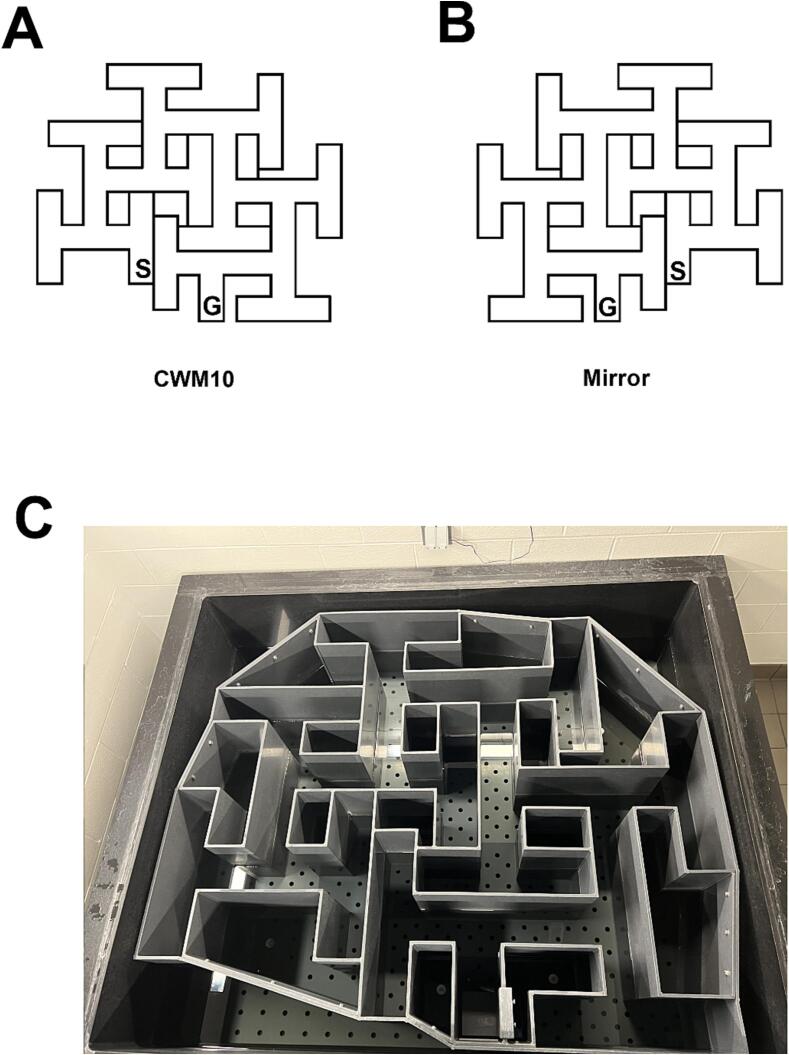 A

S

G

CWM10

B

S

G

Mirror

C