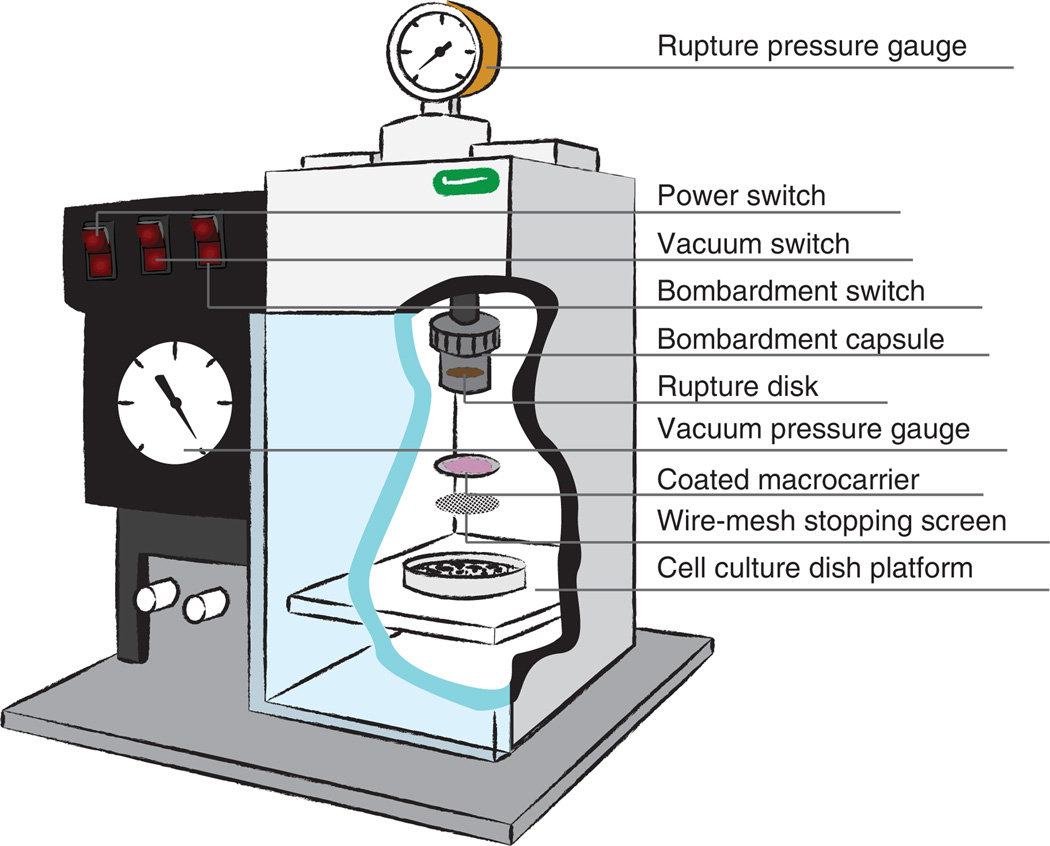 Rupture pressure gauge

Power switch

Vacuum switch

Bombardment switch

Bombardment capsule

Rupture disk

Vacuum pressure gauge

Coated macrocarrier

Wire-mesh stopping screen

Cell culture dish platform