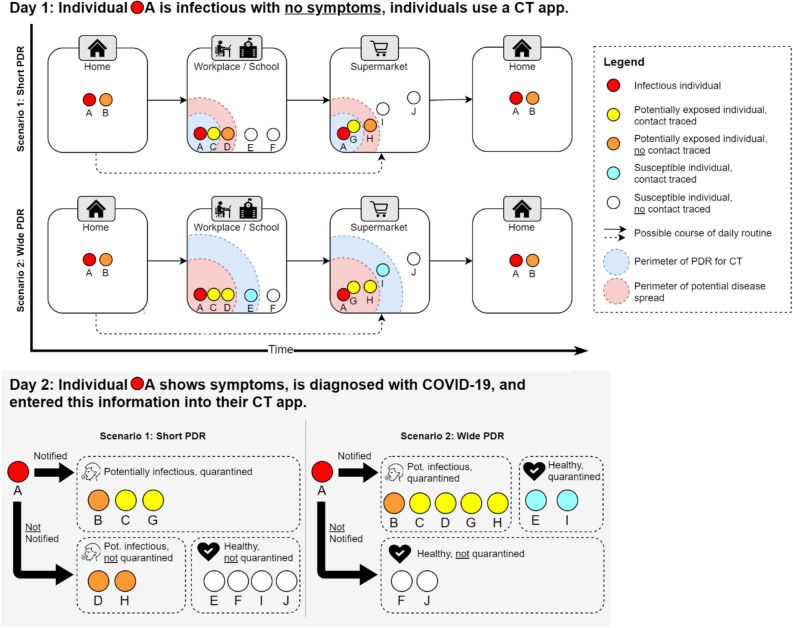 Day 1: Individual A is infectious with no symptoms, individuals use a CT app.

Scenario 1: Short PDR

Home
A B

Workplace / School
A C D E F

Supermarket
A G H I J

Home
A B

Scenario 2: Wide PDR

Home
A B

Workplace / School
A C D E F

Supermarket
A G H I J

Home
A B

Time

Legend
Infectious individual
Potentially exposed individual, contact traced
Potentially exposed individual, no contact traced
Susceptible individual, contact traced
Susceptible individual, no contact traced
Possible course of daily routine
Perimeter of PDR for CT
Perimeter of potential disease spread

Day 2: Individual A shows symptoms, is diagnosed with COVID-19, and entered this information into their CT app.

Scenario 1: Short PDR

A
Notified
Potentially infectious, quarantined
B C G
Not Notified
Pot. infectious, not quarantined
D H
Healthy, not quarantined
E F I J

Scenario 2: Wide PDR

A
Notified
Pot. infectious, quarantined
B C D G H
Healthy, quarantined
E I
Not Notified
Healthy, not quarantined
F J