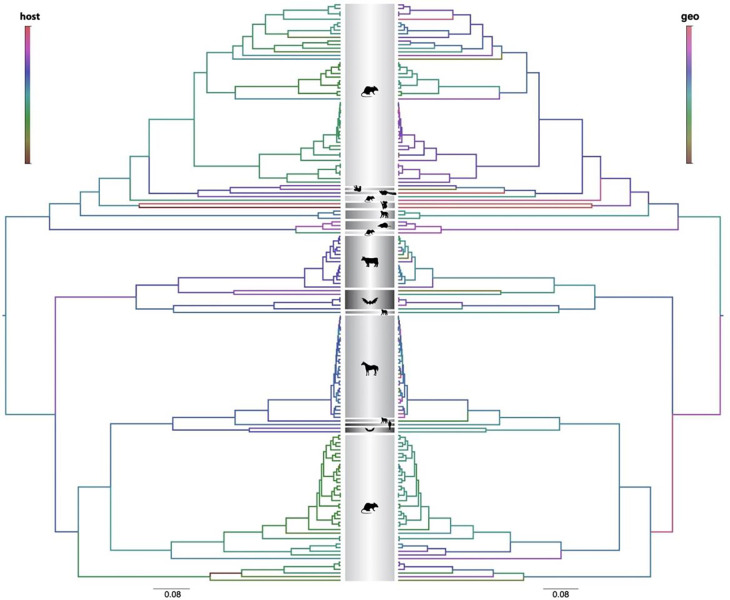 host

geo

0.08

0.08