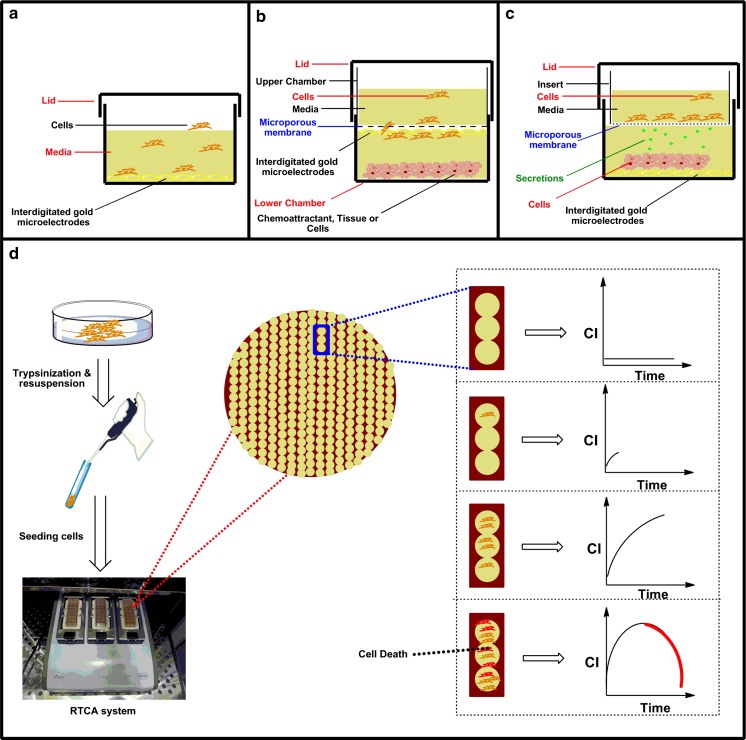 a

Lid

Cells

Media

Interdigitated gold microelectrodes

b

Lid

Upper Chamber

Cells

Media

Microporous membrane

Interdigitated gold microelectrodes

Lower Chamber

Chemoattractant, Tissue or Cells

c

Lid

Insert

Cells

Media

Microporous membrane

Secretions

Cells

Interdigitated gold microelectrodes

d

Trypsinization & resuspension

Seeding cells

RTCA system

CI

Time

CI

Time

CI

Time

Cell Death

CI

Time