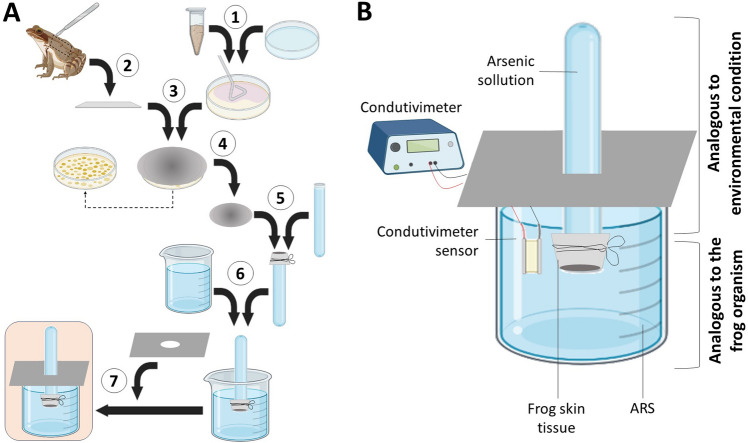 A

1

2

3

4

5

6

7

B

Arsenic sollution

Condutivimeter

Condutivimeter sensor

Frog skin tissue

ARS

Analogous to environmental condition

Analogous to the frog organism