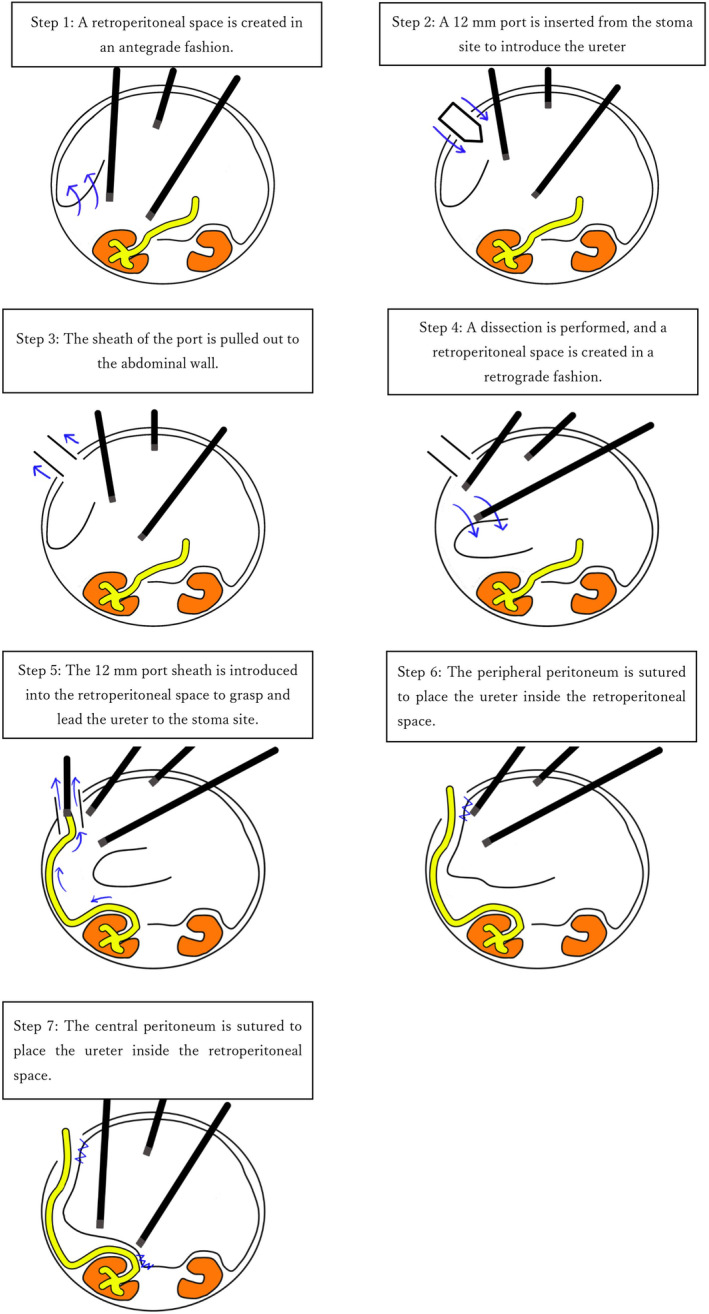 Step 1: A retroperitoneal space is created in an antegrade fashion.

Step 2: A 12 mm port is inserted from the stoma site to introduce the ureter

Step 3: The sheath of the port is pulled out to the abdominal wall.

Step 4: A dissection is performed, and a retroperitoneal space is created in a retrograde fashion.

Step 5: The 12 mm port sheath is introduced into the retroperitoneal space to grasp and lead the ureter to the stoma site.

Step 6: The peripheral peritoneum is sutured to place the ureter inside the retroperitoneal space.

Step 7: The central peritoneum is sutured to place the ureter inside the retroperitoneal space.