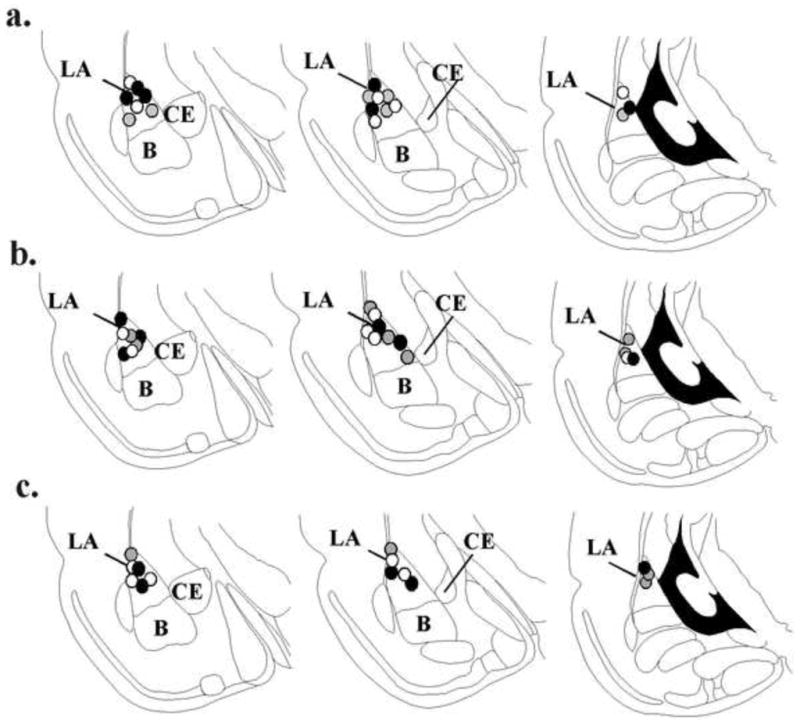 a.

LA

CE

B

LA

CE

B

LA

b.

LA

CE

B

LA

CE

B

LA

c.

LA

CE

B

LA

CE

B

LA