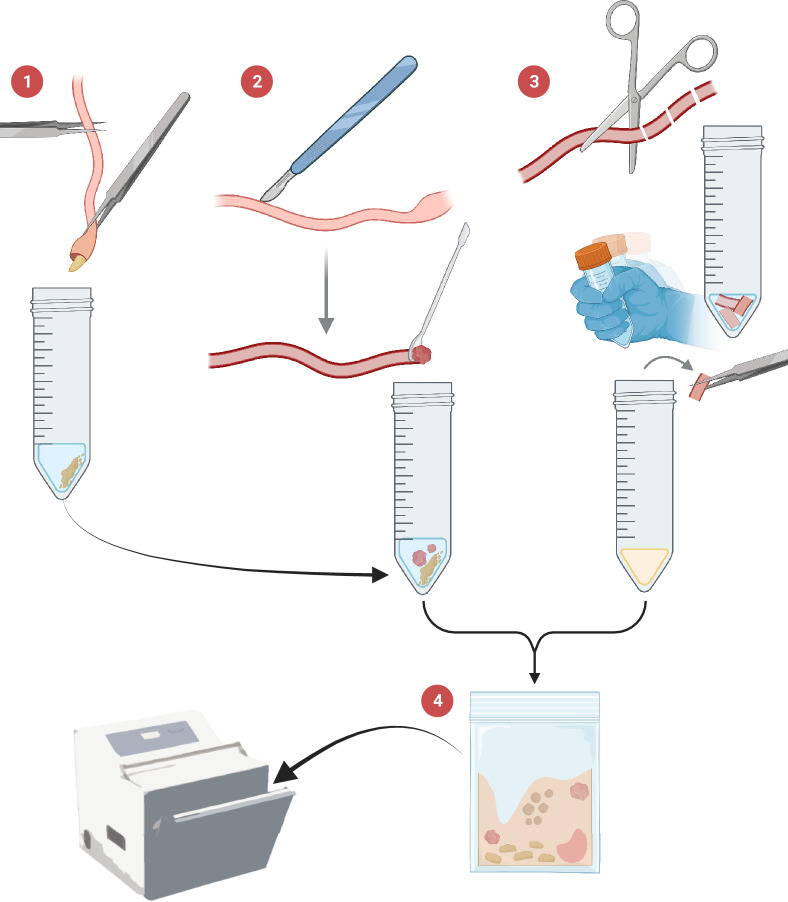 1

2

3

4