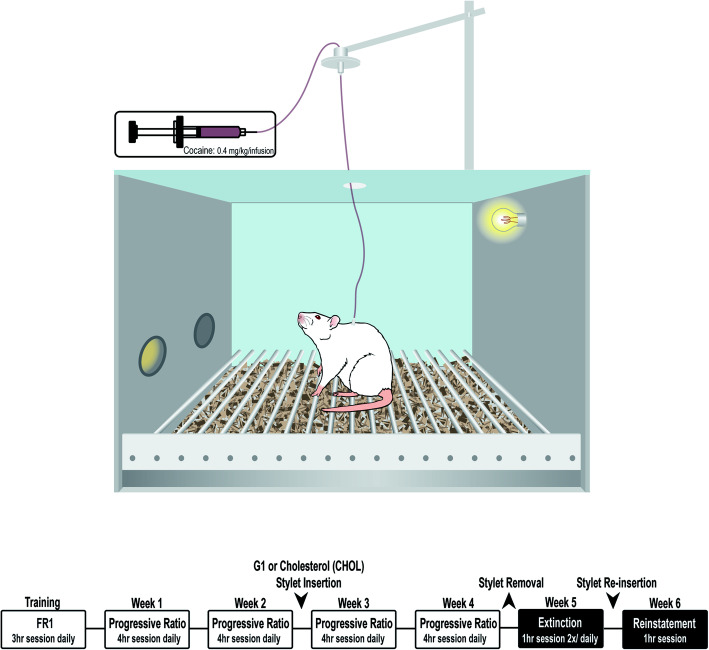 Cocaine: 0.4 mg/kg/infusion

G1 or Cholesterol (CHOL)
Stylet Insertion

Stylet Removal

Stylet Re-insertion

Training
FR1
3hr session daily

Week 1
Progressive Ratio
4hr session daily

Week 2
Progressive Ratio
4hr session daily

Week 3
Progressive Ratio
4hr session daily

Week 4
Progressive Ratio
4hr session daily

Week 5
Extinction
1hr session 2x/ daily

Week 6
Reinstatement
1hr session