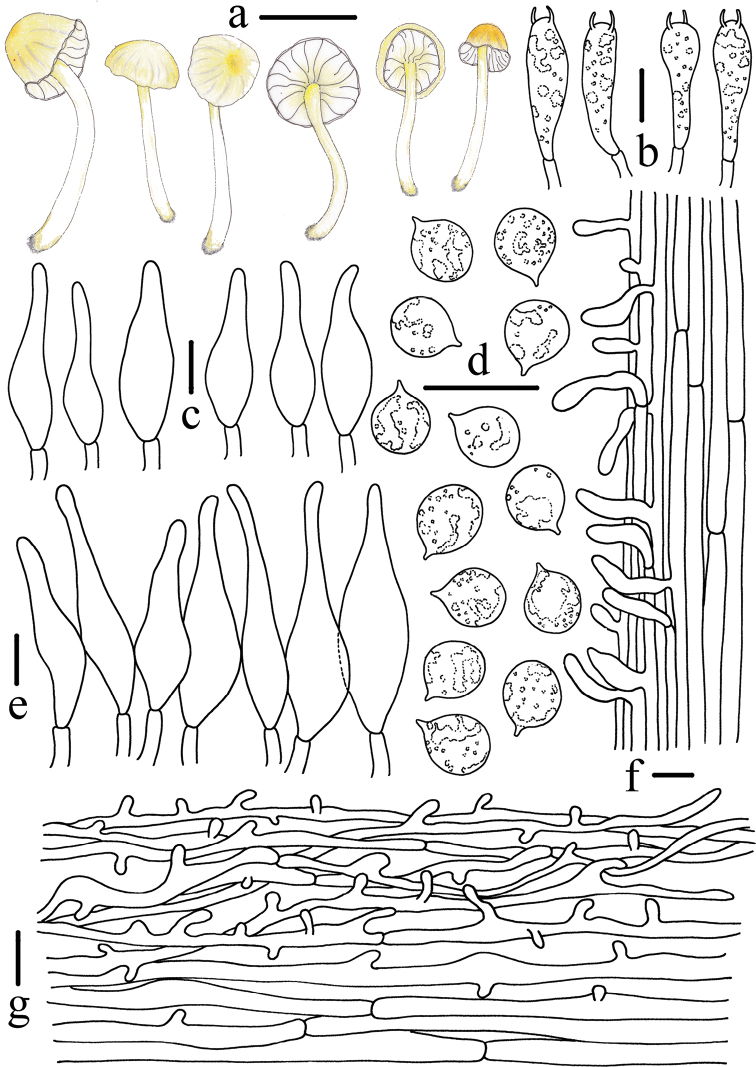 a
b
c
d
e
f
g