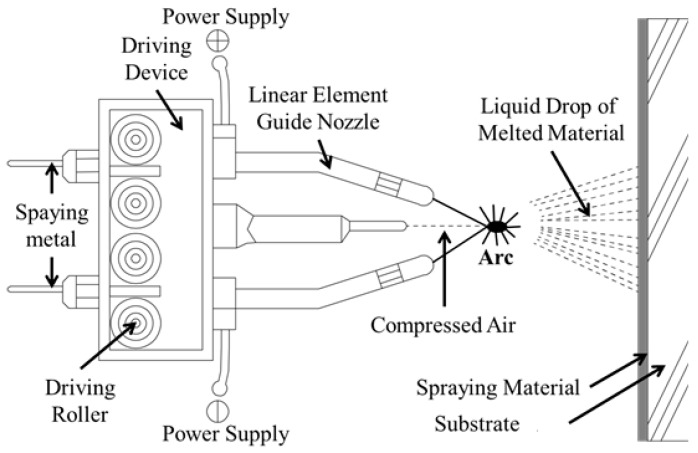 Power Supply
Driving Device
Linear Element Guide Nozzle
Liquid Drop of Melted Material
Spaying metal
Arc
Compressed Air
Driving Roller
Spraying Material
Substrate
Power Supply