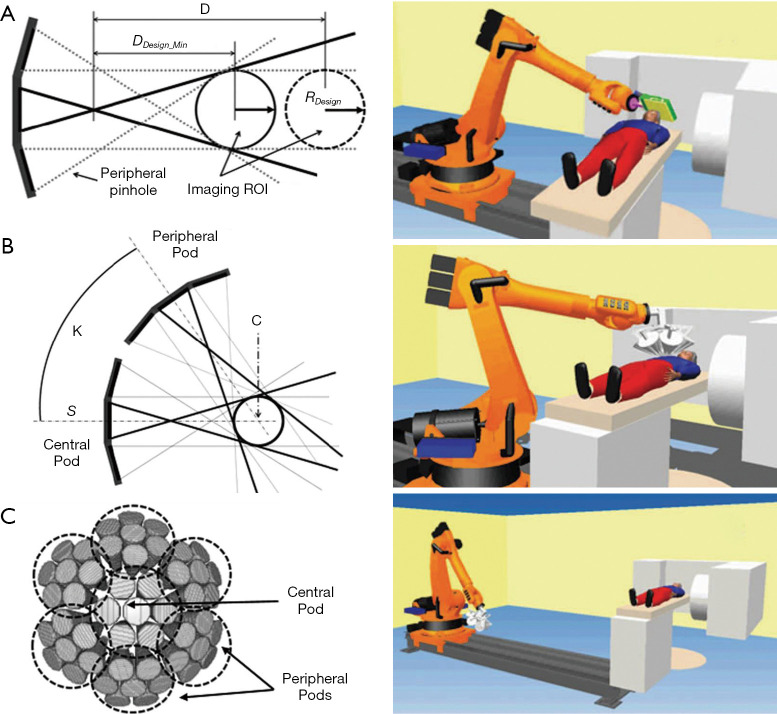 A

D

$D_{Design\_Min}$

$R_{Design}$

Peripheral pinhole

Imaging ROI

B

Peripheral Pod

K

C

S

Central Pod

C

Central Pod

Peripheral Pods