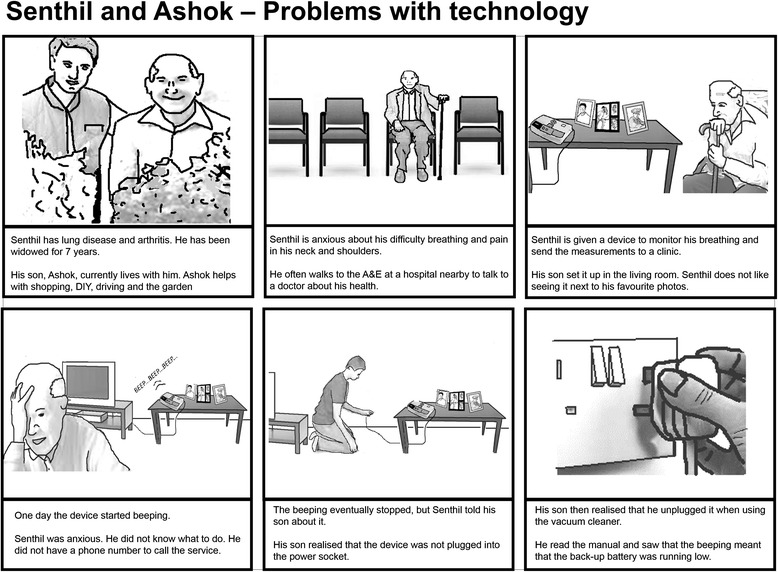 Senthil and Ashok – Problems with technology

Senthil has lung disease and arthritis. He has been widowed for 7 years.

His son, Ashok, currently lives with him. Ashok helps with shopping, DIY, driving and the garden

Senthil is anxious about his difficulty breathing and pain in his neck and shoulders.

He often walks to the A&E at a hospital nearby to talk to a doctor about his health.

Senthil is given a device to monitor his breathing and send the measurements to a clinic.

His son set it up in the living room. Senthil does not like seeing it next to his favourite photos.

BEEP...BEEP...BEEP...

One day the device started beeping.

Senthil was anxious. He did not know what to do. He did not have a phone number to call the service.

The beeping eventually stopped, but Senthil told his son about it.

His son realised that the device was not plugged into the power socket.

His son then realised that he unplugged it when using the vacuum cleaner.

He read the manual and saw that the beeping meant that the back-up battery was running low.