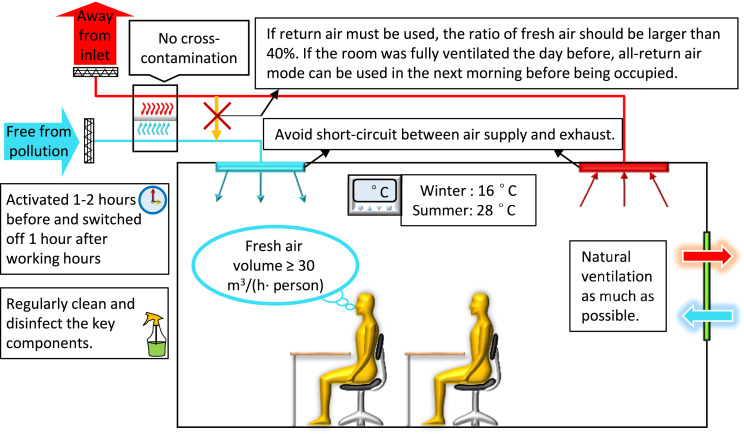 Away from inlet

No cross-contamination

If return air must be used, the ratio of fresh air should be larger than 40%. If the room was fully ventilated the day before, all-return air mode can be used in the next morning before being occupied.

Free from pollution

Avoid short-circuit between air supply and exhaust.

Activated 1-2 hours before and switched off 1 hour after working hours

°C

Winter : 16 °C
Summer: 28 °C

Fresh air volume ≥ 30 $m^3$/(h· person)

Natural ventilation as much as possible.

Regularly clean and disinfect the key components.