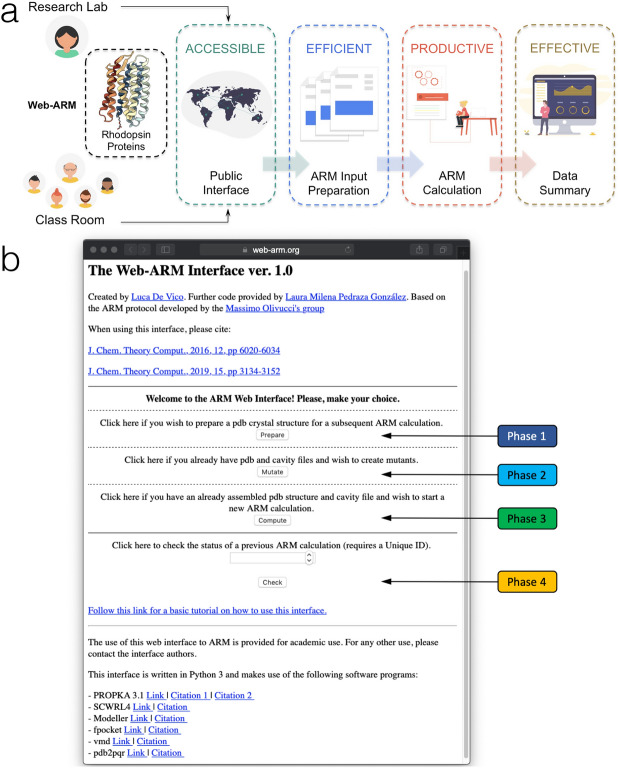 a

Research Lab

Web-ARM

Rhodopsin Proteins

Class Room

ACCESSIBLE

Public Interface

EFFICIENT

ARM Input Preparation

PRODUCTIVE

ARM Calculation

EFFECTIVE

Data Summary

b

web-arm.org

The Web-ARM Interface ver. 1.0

Created by Luca De Vico. Further code provided by Laura Milena Pedraza González. Based on the ARM protocol developed by the Massimo Olivucci's group

When using this interface, please cite:

J. Chem. Theory Comput., 2016, 12, pp 6020-6034

J. Chem. Theory Comput., 2019, 15, pp 3134-3152

Welcome to the ARM Web Interface! Please, make your choice.

Click here if you wish to prepare a pdb crystal structure for a subsequent ARM calculation.

Prepare

Phase 1

Click here if you already have pdb and cavity files and wish to create mutants.

Mutate

Phase 2

Click here if you have an already assembled pdb structure and cavity file and wish to start a new ARM calculation.

Compute

Phase 3

Click here to check the status of a previous ARM calculation (requires a Unique ID).

Check

Phase 4

Follow this link for a basic tutorial on how to use this interface.

The use of this web interface to ARM is provided for academic use. For any other use, please contact the interface authors.

This interface is written in Python 3 and makes use of the following software programs:

- PROPKA 3.1 Link | Citation 1 | Citation 2
- SCWRL4 Link | Citation
- Modeller Link | Citation
- fpocket Link | Citation
- vmd Link | Citation
- pdb2pqr Link | Citation