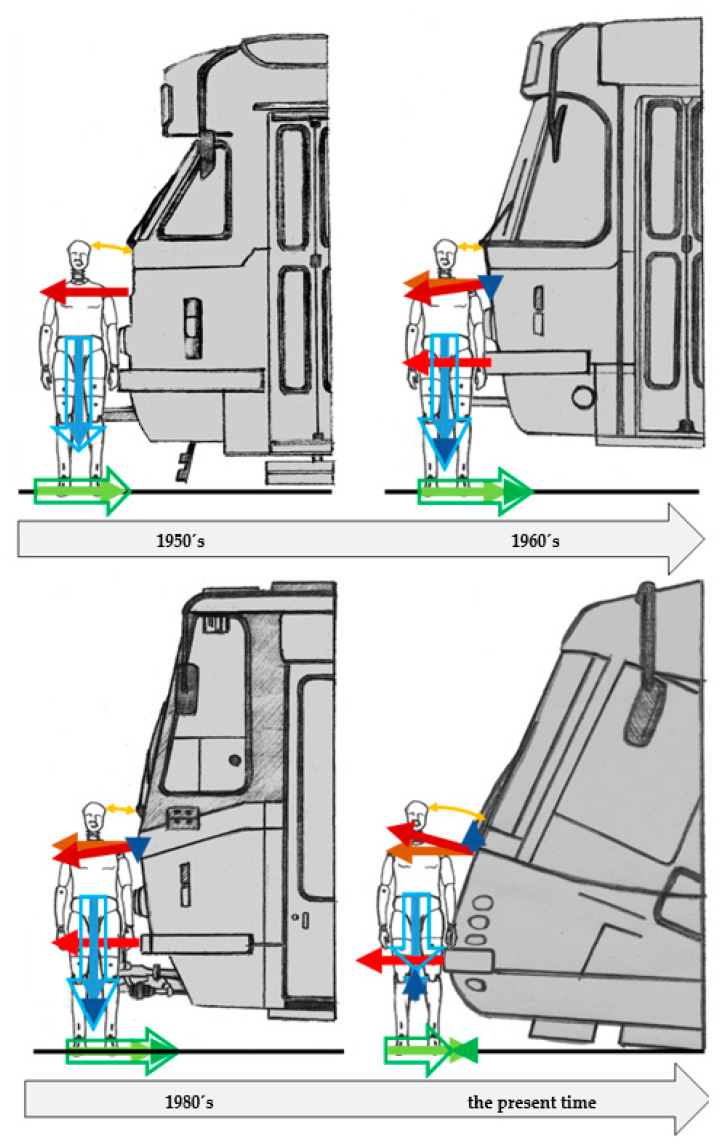 1950´s

1960´s

1980´s

the present time