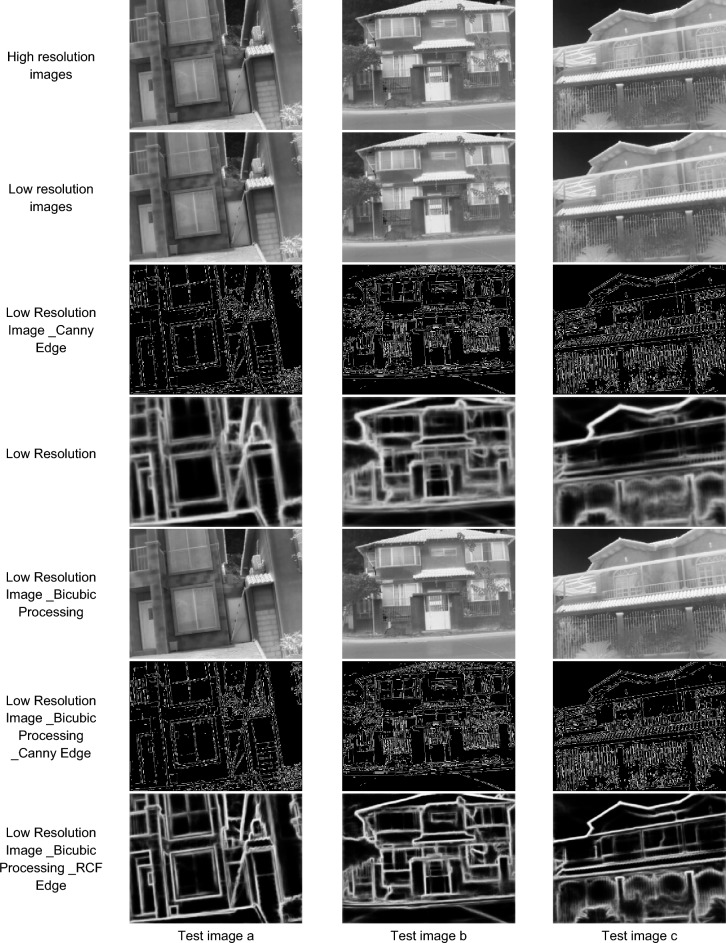 High resolution images

Low resolution images

Low Resolution Image _Canny Edge

Low Resolution

Low Resolution Image _Bicubic Processing

Low Resolution Image _Bicubic Processing _Canny Edge

Low Resolution Image _Bicubic Processing _RCF Edge

Test image a

Test image b

Test image c