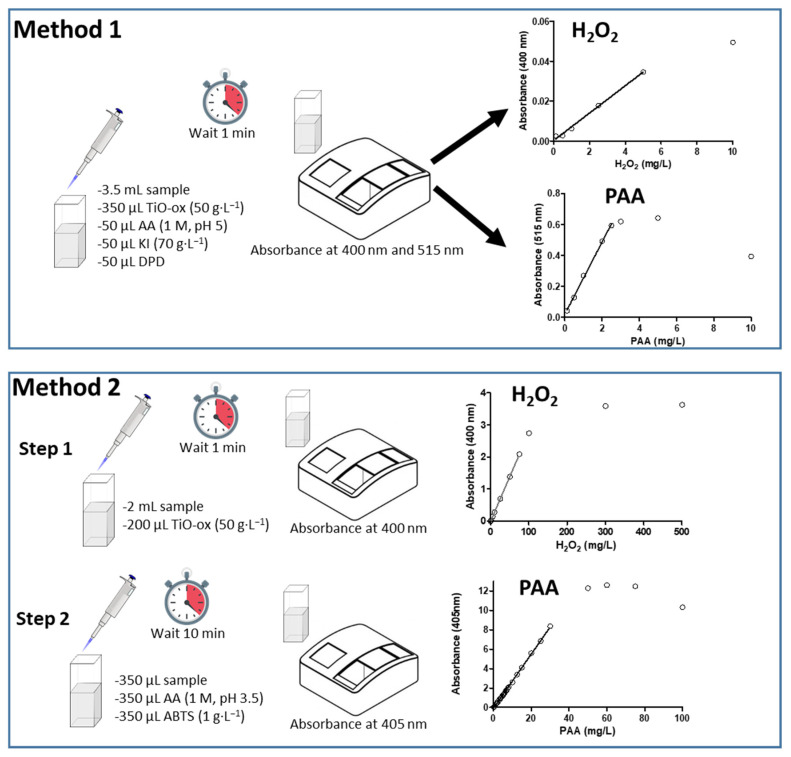 Method 1

Wait 1 min

-3.5 mL sample
-350 µL TiO-ox (50 g·L$^{-1}$)
-50 µL AA (1 M, pH 5)
-50 µL KI (70 g·L$^{-1}$)
-50 µL DPD

Absorbance at 400 nm and 515 nm

$H_2O_2$

Absorbance (400 nm)
0.06
0.04
0.02
0.00
0 2 4 6 8 10
$H_2O_2$ (mg/L)

PAA

Absorbance (515 nm)
0.8
0.6
0.4
0.2
0.0
0 2 4 6 8 10
PAA (mg/L)

Method 2

Step 1

Wait 1 min

-2 mL sample
-200 µL TiO-ox (50 g·L$^{-1}$)

Absorbance at 400 nm

$H_2O_2$

Absorbance (400 nm)
4
3
2
1
0
0 100 200 300 400 500
$H_2O_2$ (mg/L)

Step 2

Wait 10 min

-350 µL sample
-350 µL AA (1 M, pH 3.5)
-350 µL ABTS (1 g·L$^{-1}$)

Absorbance at 405 nm

PAA

Absorbance (405nm)
12
10
8
6
4
2
0
0 20 40 60 80 100
PAA (mg/L)