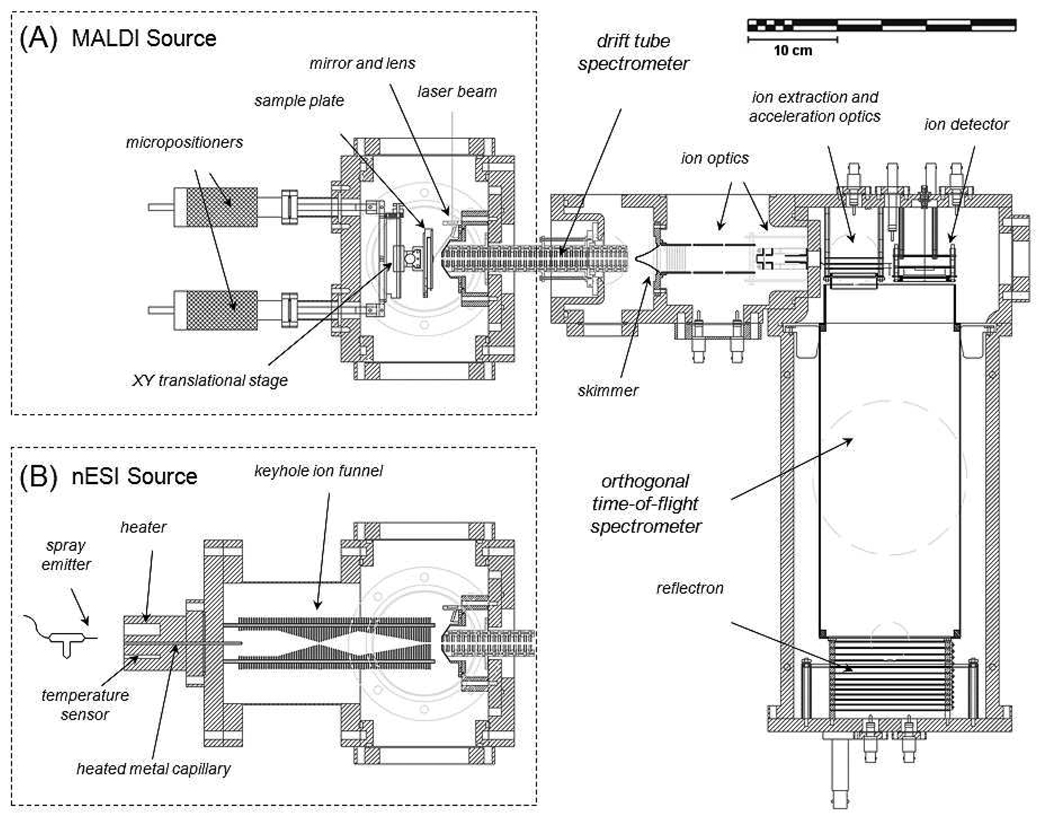 (A) MALDI Source

mirror and lens

laser beam

sample plate

micropositioners

XY translational stage

drift tube spectrometer

10 cm

ion extraction and acceleration optics

ion detector

ion optics

skimmer

(B) nESI Source

keyhole ion funnel

heater

spray emitter

temperature sensor

heated metal capillary

orthogonal time-of-flight spectrometer

reflectron