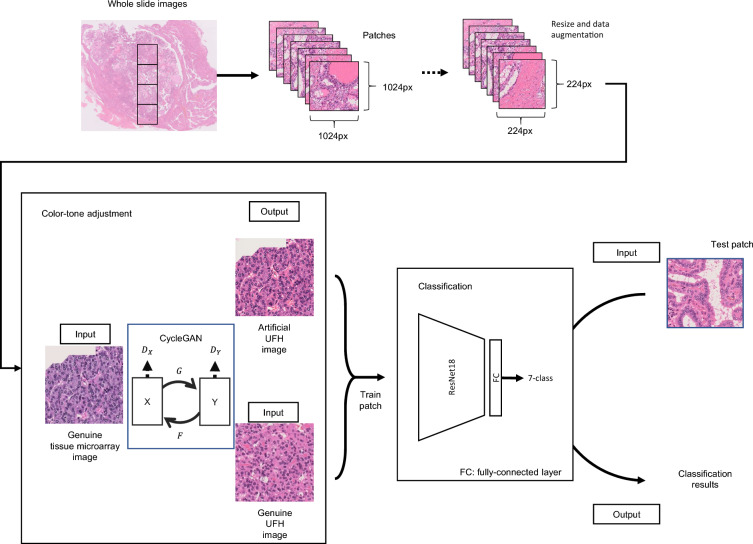 Whole slide images

Patches

1024px

1024px

Resize and data augmentation

224px

224px

Color-tone adjustment

Output

Artificial UFH image

Input

CycleGAN

$D_X$

$D_Y$

$G$

X

Y

$F$

Genuine tissue microarray image

Input

Genuine UFH image

Train patch

Classification

ResNet18

FC

7-class

FC: fully-connected layer

Input

Test patch

Classification results

Output