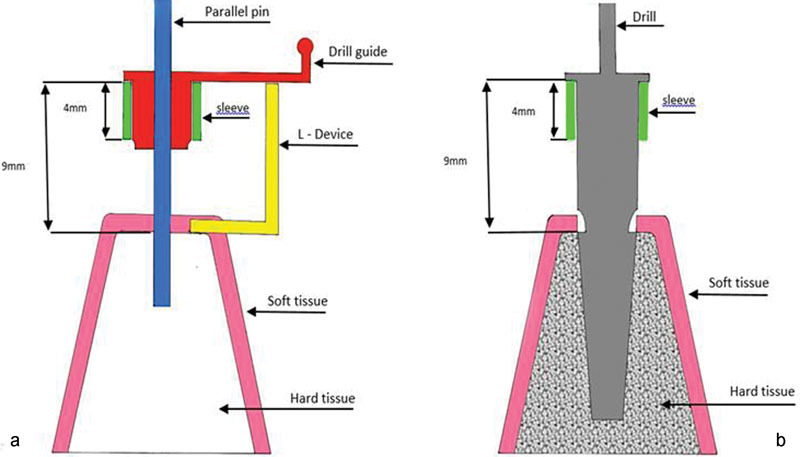 Parallel pin

Drill guide

4mm

sleeve

L - Device

9mm

Soft tissue

Hard tissue

a

Drill

4mm

sleeve

9mm

Soft tissue

Hard tissue

b