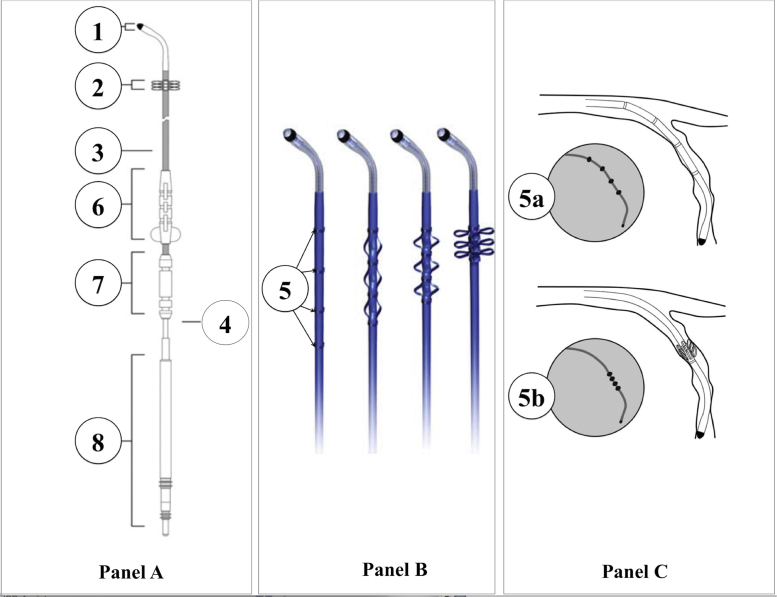 1
2
3
6
7
4
8
Panel A

5
Panel B

5a
5b
Panel C