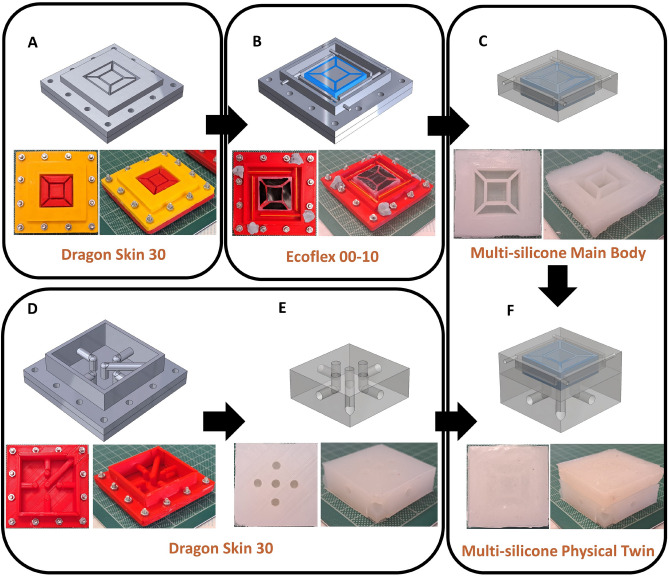 A

Dragon Skin 30

B

Ecoflex 00-10

C

Multi-silicone Main Body

D

E

Dragon Skin 30

F

Multi-silicone Physical Twin