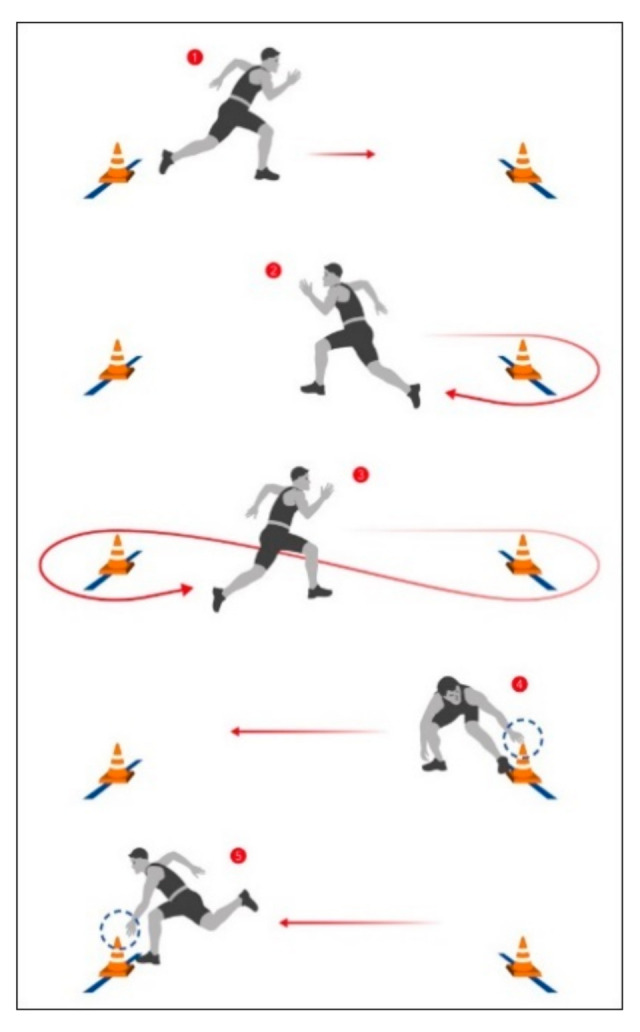 1

2

3

4

5