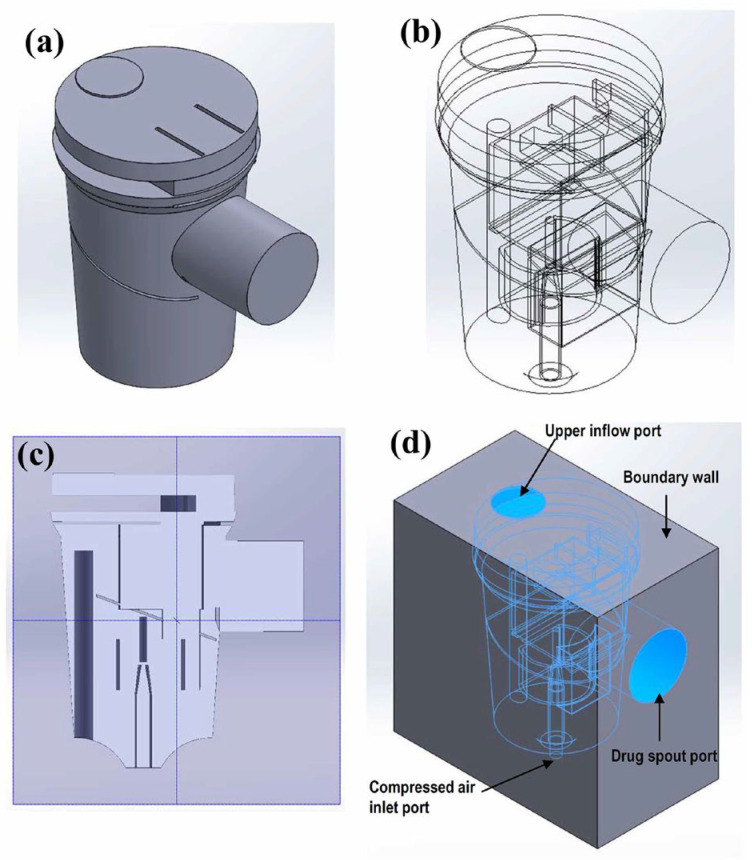 (a)

(b)

(c)

(d)

Upper inflow port

Boundary wall

Drug spout port

Compressed air inlet port