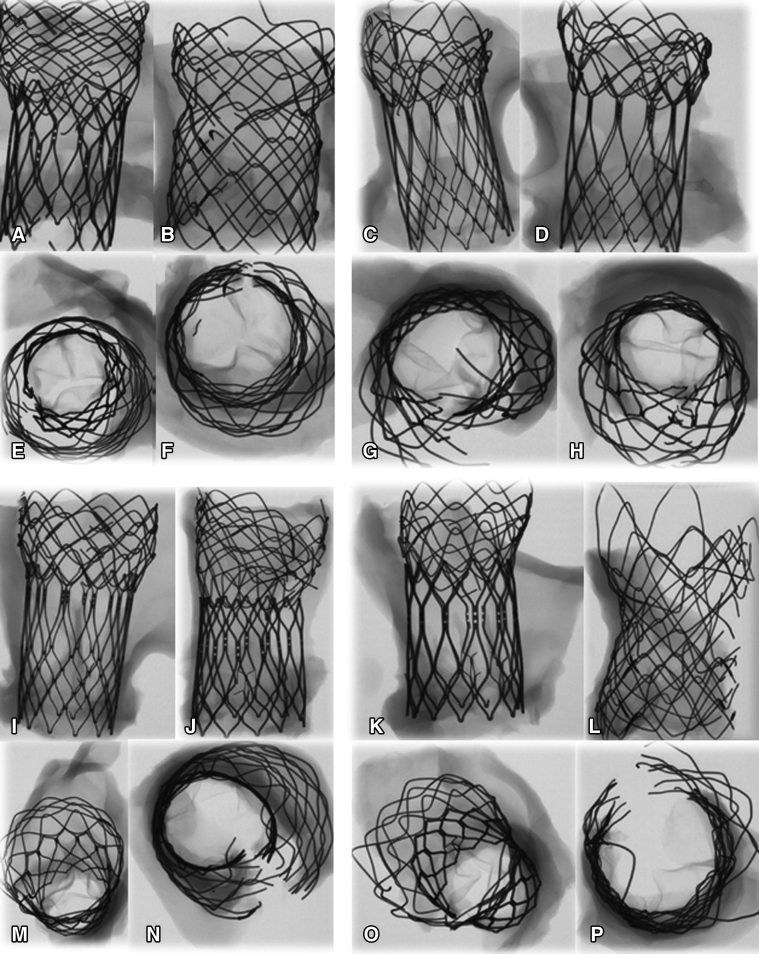 A
B
C
D
E
F
G
H
I
J
K
L
M
N
O
P