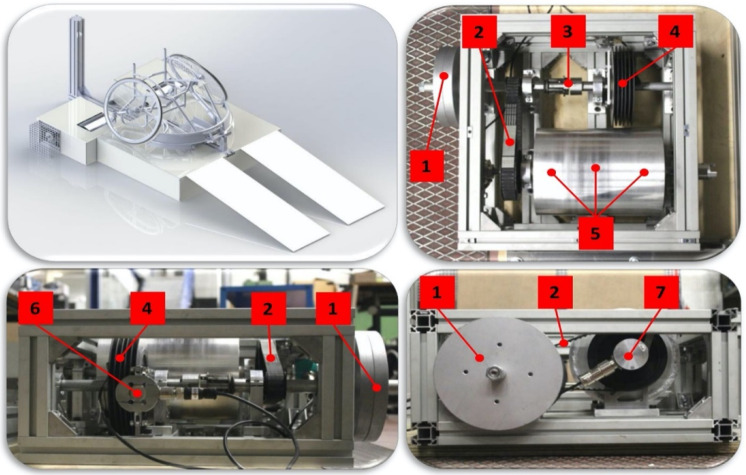 2
3
4
1
5
6
4
2
1
1
2
7