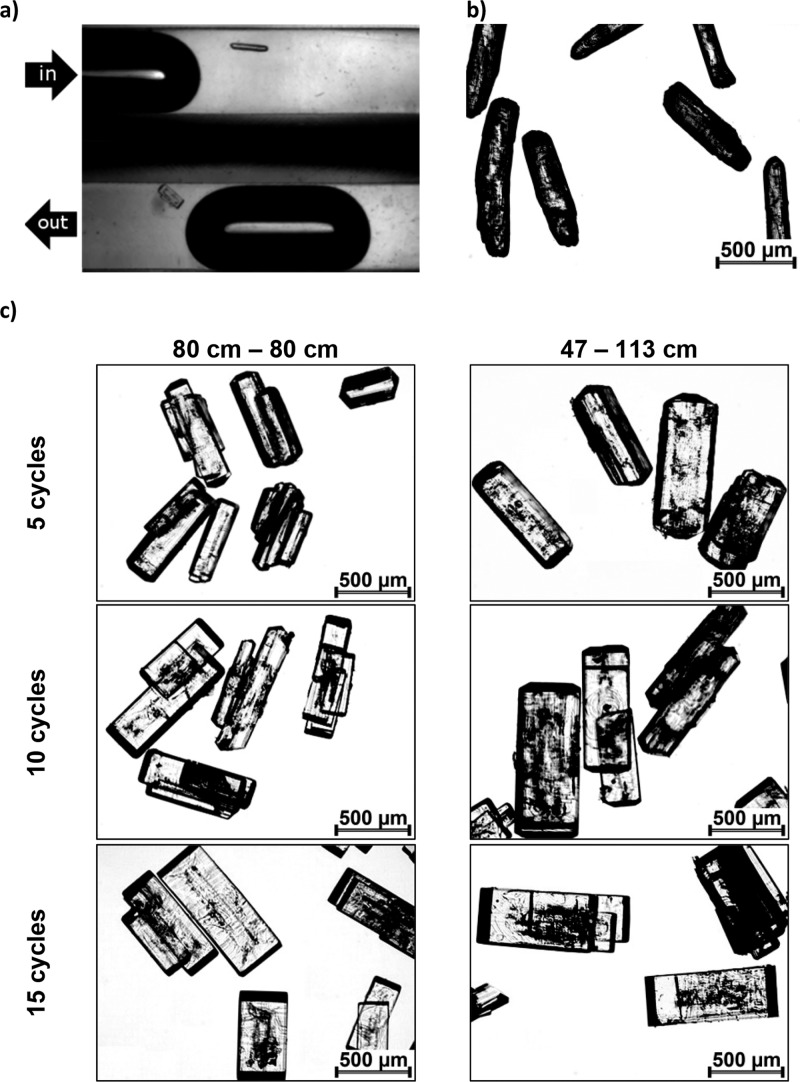 a)

in

out

b)

500 µm

c)

80 cm – 80 cm

47 – 113 cm

5 cycles

500 µm

500 µm

10 cycles

500 µm

500 µm

15 cycles

500 µm

500 µm