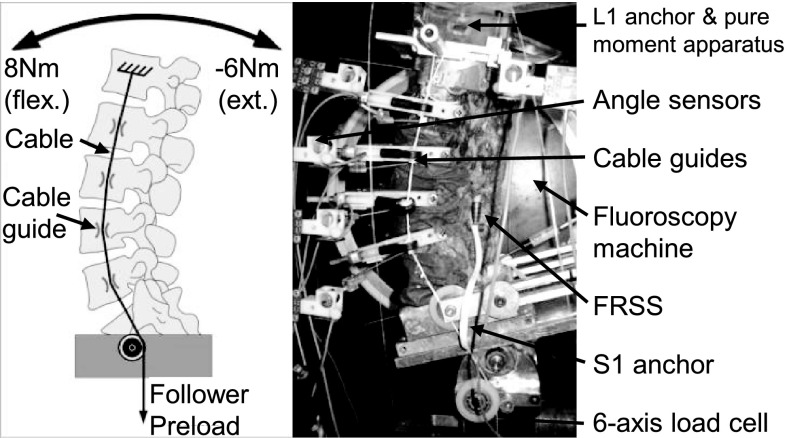 8Nm (flex.)

-6Nm (ext.)

Cable

Cable guide

Follower Preload

L1 anchor & pure moment apparatus

Angle sensors

Cable guides

Fluoroscopy machine

FRSS

S1 anchor

6-axis load cell