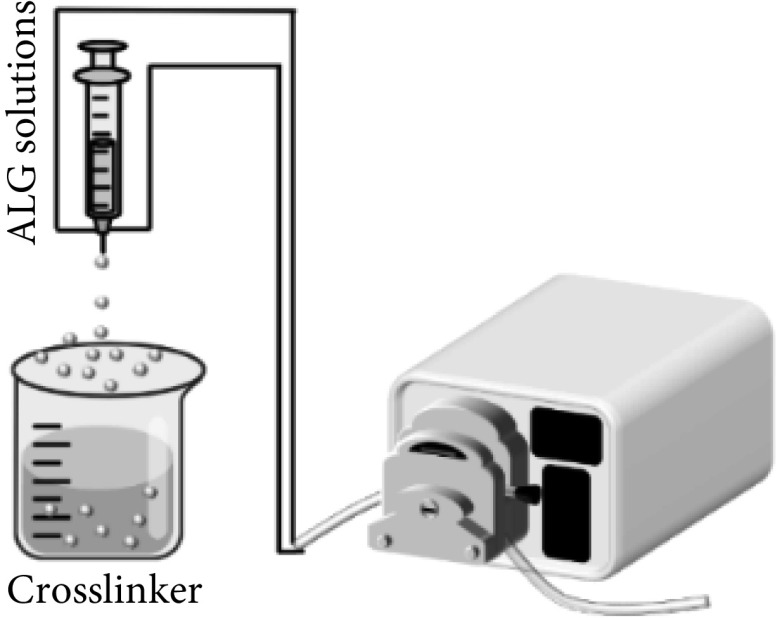 ALG solutions

Crosslinker