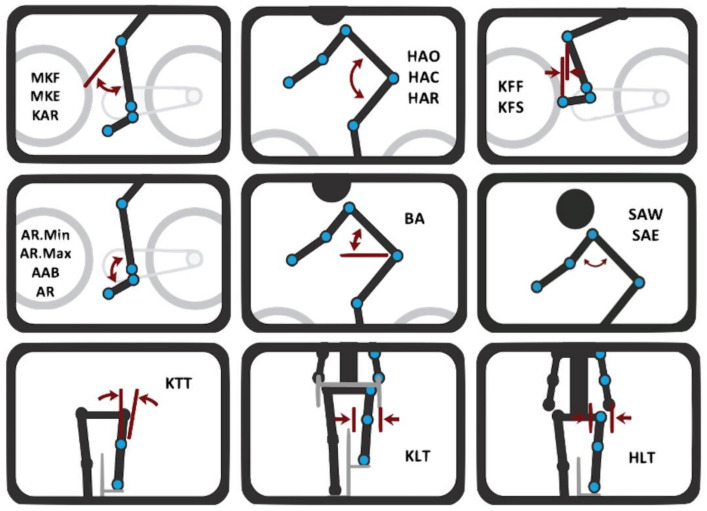 MKF
MKE
KAR

HAO
HAC
HAR

KFF
KFS

AR.Min
AR.Max
AAB
AR

BA

SAW
SAE

KTT

KLT

HLT