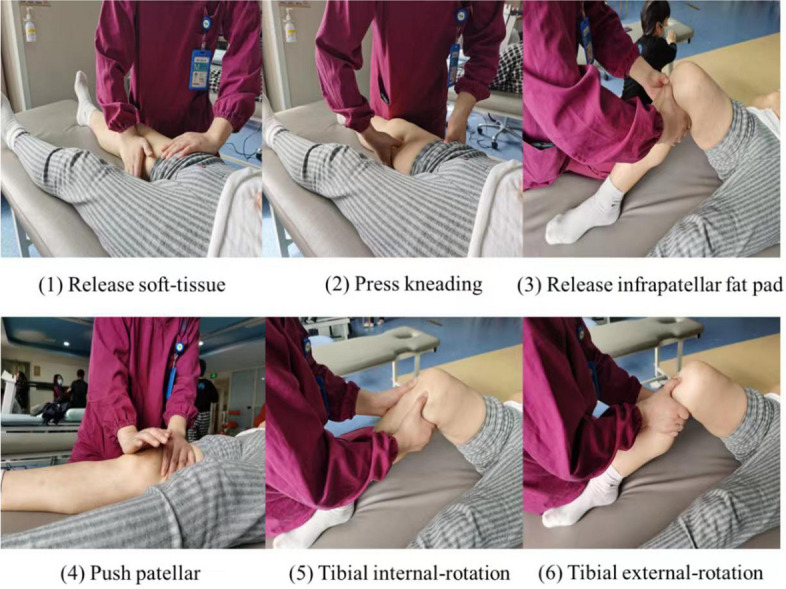 (1) Release soft-tissue

(2) Press kneading

(3) Release infrapatellar fat pad

(4) Push patellar

(5) Tibial internal-rotation

(6) Tibial external-rotation