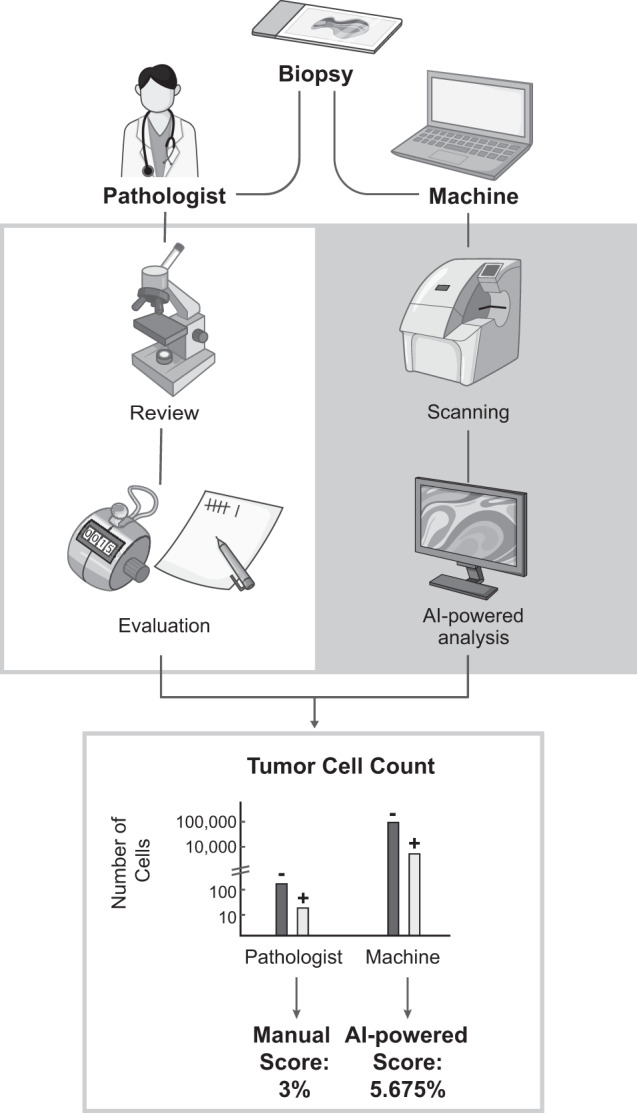 Biopsy

Pathologist

Machine

Review

Scanning

Evaluation

AI-powered analysis

Tumor Cell Count

Number of Cells

100,000
10,000
100
10

-
+
-
+

Pathologist
Machine

Manual Score: 3%

AI-powered Score: 5.675%