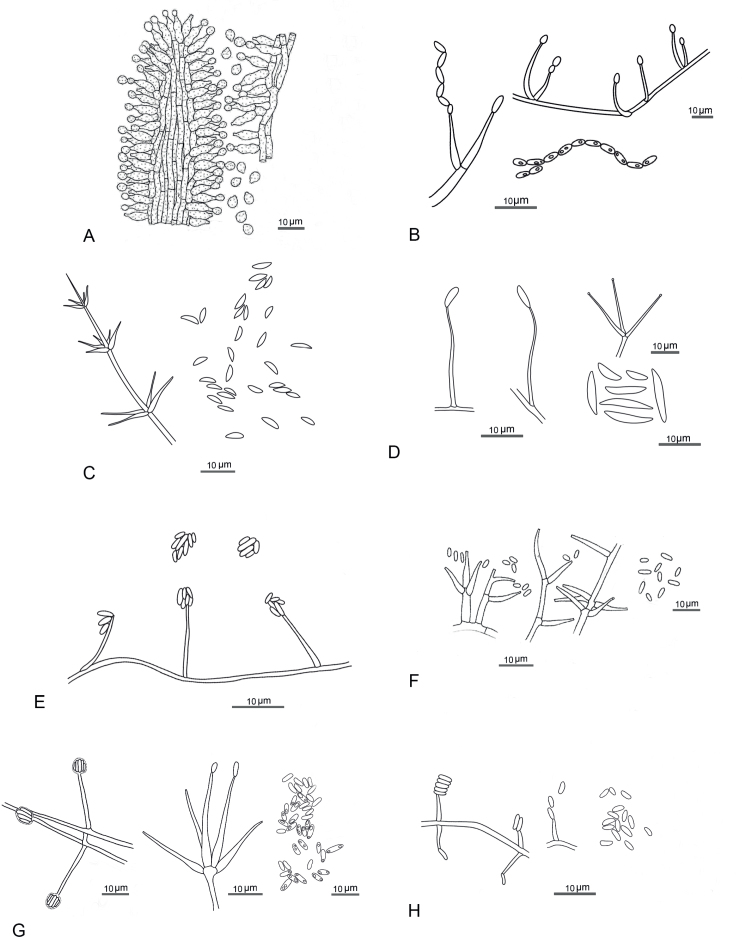 10 µm
A

10 µm
10 µm
B

10 µm
C

10 µm
10 µm
10 µm
D

10 µm
E

10 µm
10 µm
F

10 µm
10 µm
10 µm
G

10 µm
H