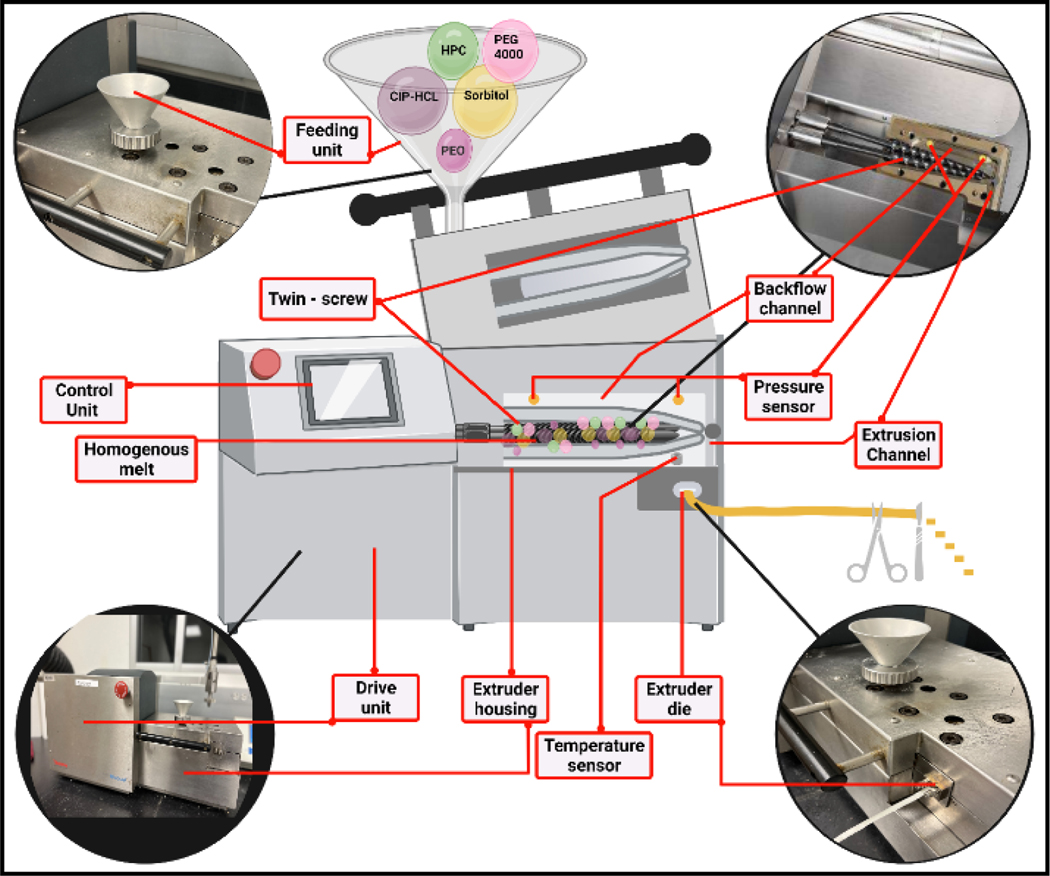 HPC
PEG 4000
CIP-HCL
Sorbitol
PEO
Feeding unit
Twin - screw
Backflow channel
Control Unit
Pressure sensor
Homogenous melt
Extrusion Channel
Drive unit
Extruder housing
Extruder die
Temperature sensor