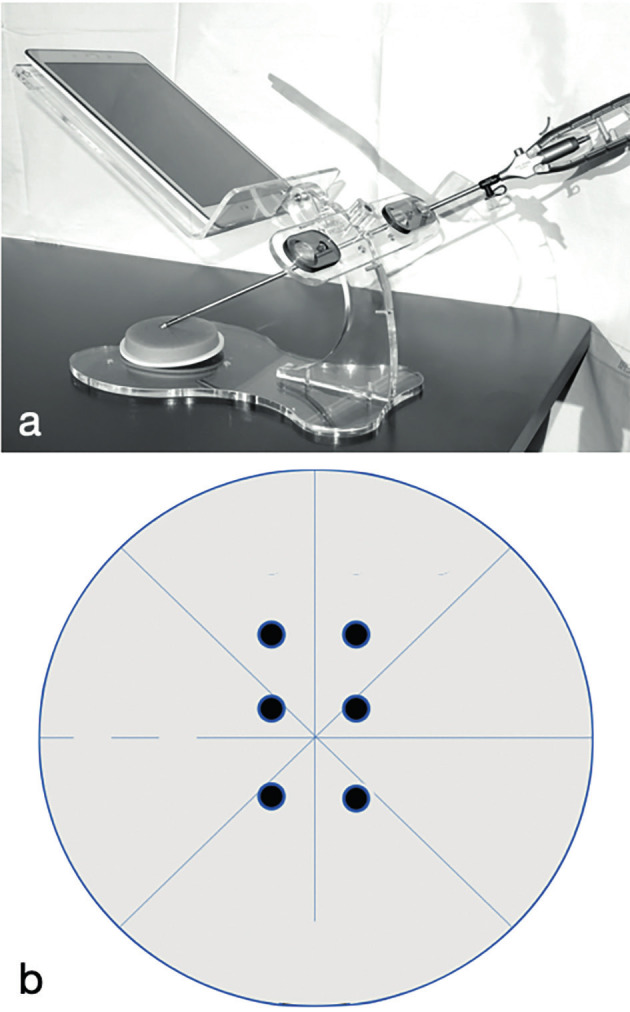 a

b